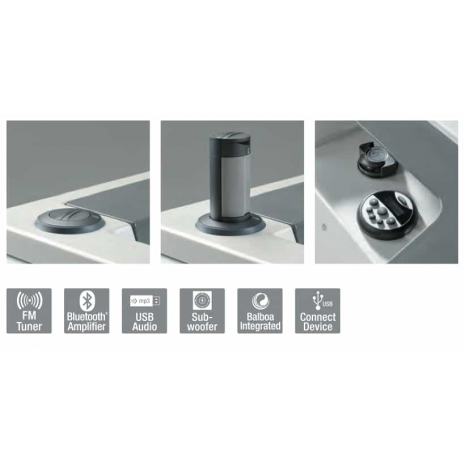 FM Tuner

Bluetooth® Amplifier

mp3

USB Audio

Sub-woofer

Balboa Integrated

USB

Connect Device